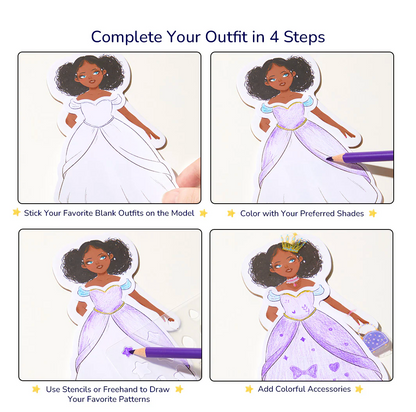 Complete Your Outfit in 4 Steps

Stick Your Favorite Blank Outfits on the Model

Color with Your Preferred Shades

Use Stencils or Freehand to Draw Your Favorite Patterns

Add Colorful Accessories